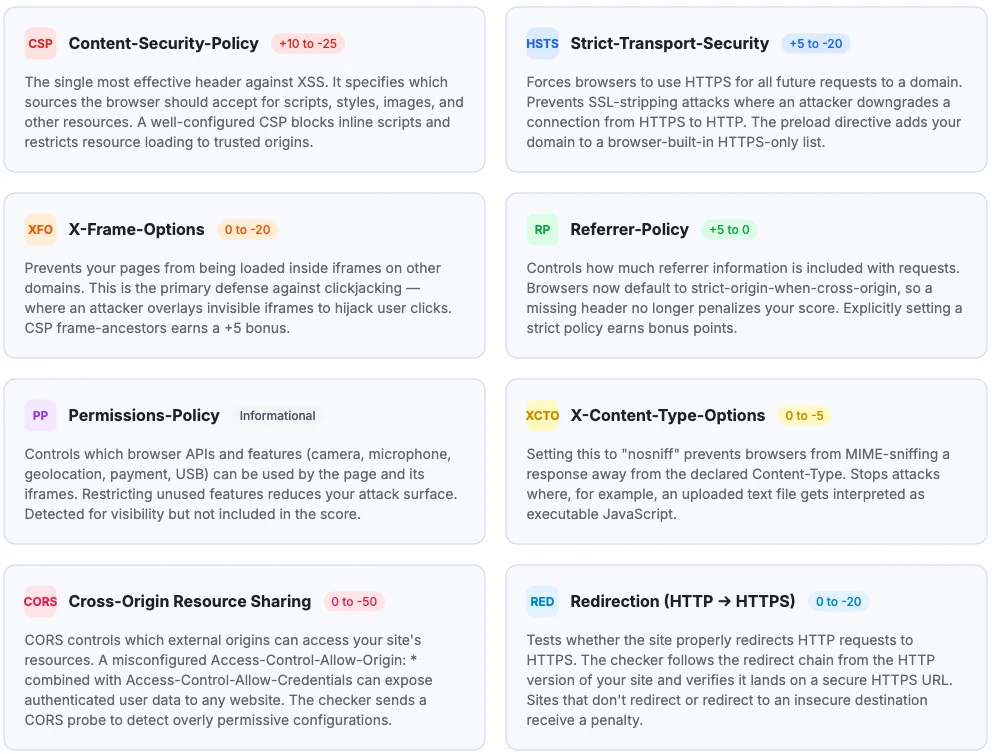 CSP Content-Security-Policy +10 to -25

The single most effective header against XSS. It specifies which sources the browser should accept for scripts, styles, images, and other resources. A well-configured CSP blocks inline scripts and restricts resource loading to trusted origins.

HSTS Strict-Transport-Security +5 to -20

Forces browsers to use HTTPS for all future requests to a domain. Prevents SSL-stripping attacks where an attacker downgrades a connection from HTTPS to HTTP. The preload directive adds your domain to a browser-built-in HTTPS-only list.

XFO X-Frame-Options 0 to -20

Prevents your pages from being loaded inside iframes on other domains. This is the primary defense against clickjacking — where an attacker overlays invisible iframes to hijack user clicks. CSP frame-ancestors earns a +5 bonus.

RP Referrer-Policy +5 to 0

Controls how much referrer information is included with requests. Browsers now default to strict-origin-when-cross-origin, so a missing header no longer penalizes your score. Explicitly setting a strict policy earns bonus points.

PP Permissions-Policy Informational

Controls which browser APIs and features (camera, microphone, geolocation, payment, USB) can be used by the page and its iframes. Restricting unused features reduces your attack surface. Detected for visibility but not included in the score.

XCTO X-Content-Type-Options 0 to -5

Setting this to "nosniff" prevents browsers from MIME-sniffing a response away from the declared Content-Type. Stops attacks where, for example, an uploaded text file gets interpreted as executable JavaScript.

CORS Cross-Origin Resource Sharing 0 to -50

CORS controls which external origins can access your site's resources. A misconfigured Access-Control-Allow-Origin: * combined with Access-Control-Allow-Credentials can expose authenticated user data to any website. The checker sends a CORS probe to detect overly permissive configurations.

RED Redirection (HTTP → HTTPS) 0 to -20

Tests whether the site properly redirects HTTP requests to HTTPS. The checker follows the redirect chain from the HTTP version of your site and verifies it lands on a secure HTTPS URL. Sites that don't redirect or redirect to an insecure destination receive a penalty.